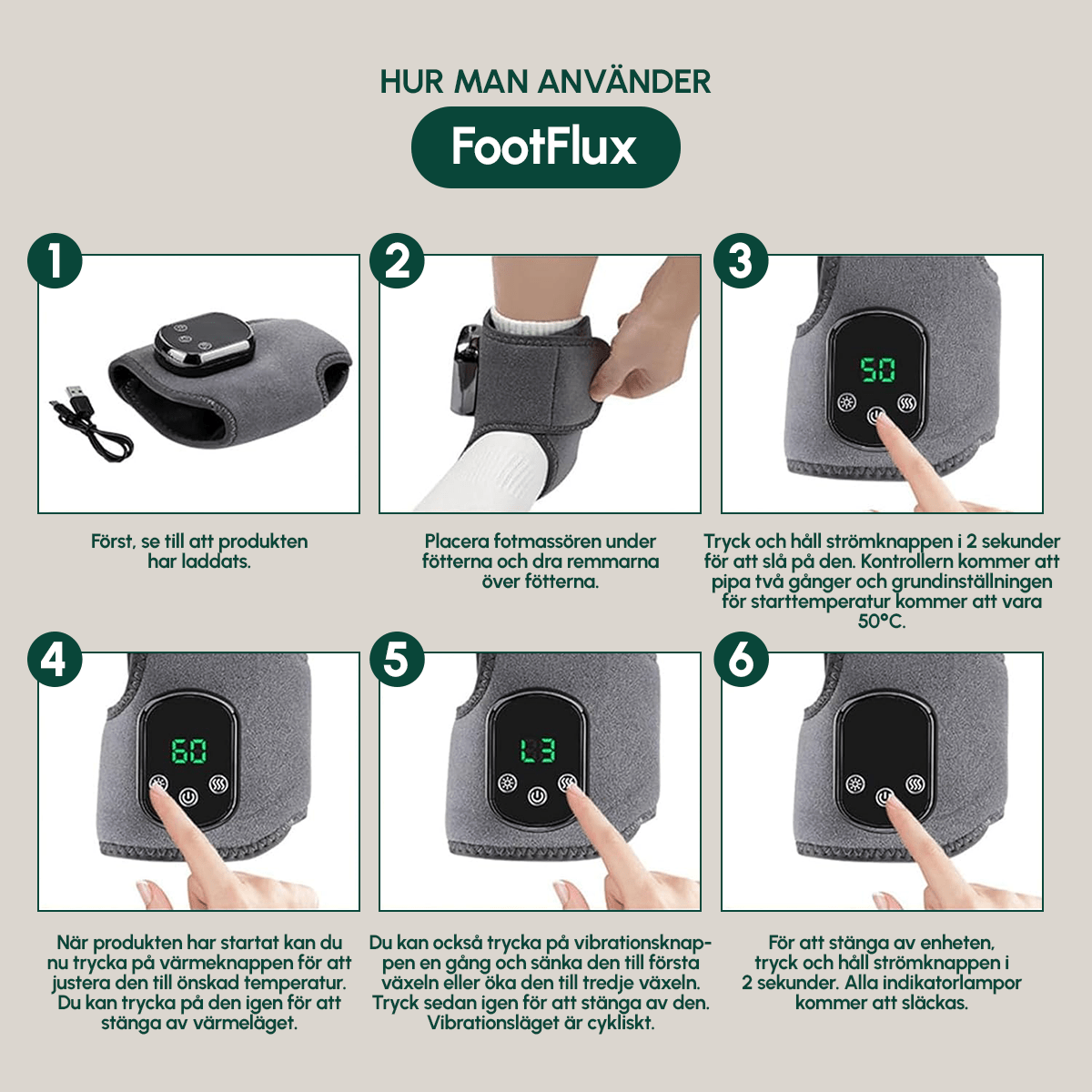 HUR MAN ANVÄNDER

FootFlux

1

Först, se till att produkten har laddats.

2

Placera fotmassören under fötterna och dra remmarna över fötterna.

3

50

Tryck och håll strömknappen i 2 sekunder för att slå på den. Kontrollern kommer att pipa två gånger och grundinställningen för starttemperatur kommer att vara 50°C.

4

60

När produkten har startat kan du nu trycka på värmeknappen för att justera den till önskad temperatur. Du kan trycka på den igen för att stänga av värmeläget.

5

L3

Du kan också trycka på vibrationsknappen en gång och sänka den till första växeln eller öka den till tredje växeln. Tryck sedan igen för att stänga av den. Vibrationsläget är cykliskt.

6

För att stänga av enheten, tryck och håll strömknappen i 2 sekunder. Alla indikatorlampor kommer att släckas.