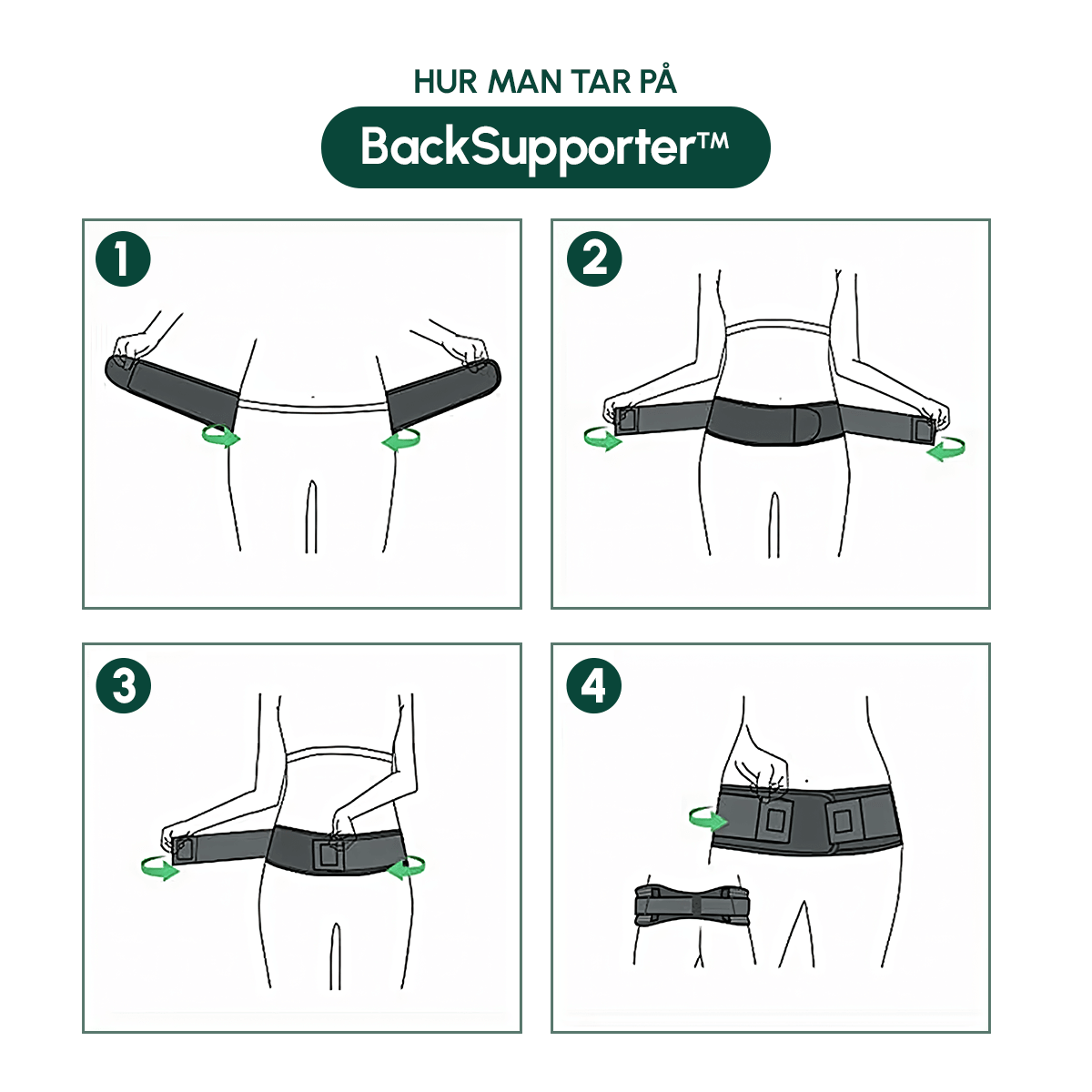 HUR MAN TAR PÅ

BackSupporter™

1

2

3

4